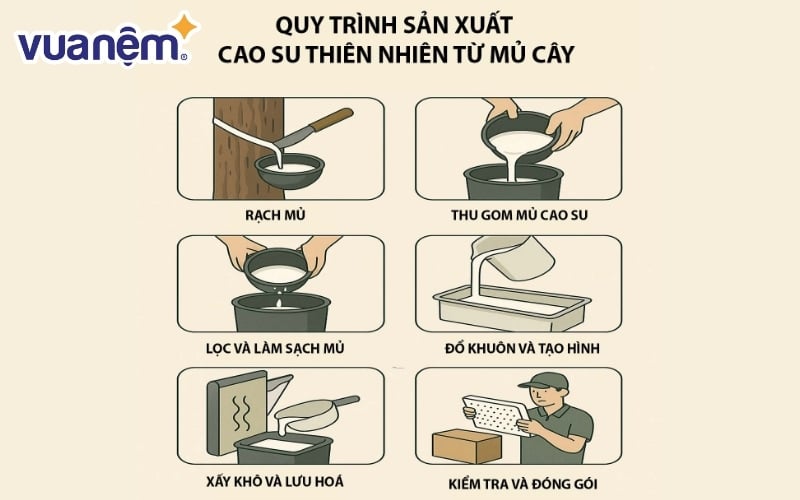 vuanệm

QUY TRÌNH SẢN XUẤT
CAO SU THIÊN NHIÊN TỪ MỦ CÂY

RẠCH MỦ

THU GOM MỦ CAO SU

LỌC VÀ LÀM SẠCH MỦ

ĐỔ KHUÔN VÀ TẠO HÌNH

XẤY KHÔ VÀ LƯU HOÁ

KIỂM TRA VÀ ĐÓNG GÓI